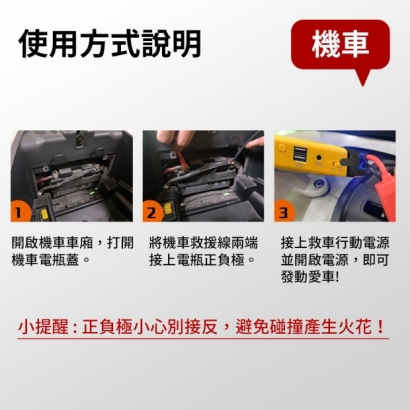 使用方式說明

機車

1

開啟機車車廂，打開機車電瓶蓋。

2

將機車救援線兩端接上電瓶正負極。

3

接上救車行動電源並開啟電源，即可發動愛車!

小提醒：正負極小心別接反，避免碰撞產生火花！